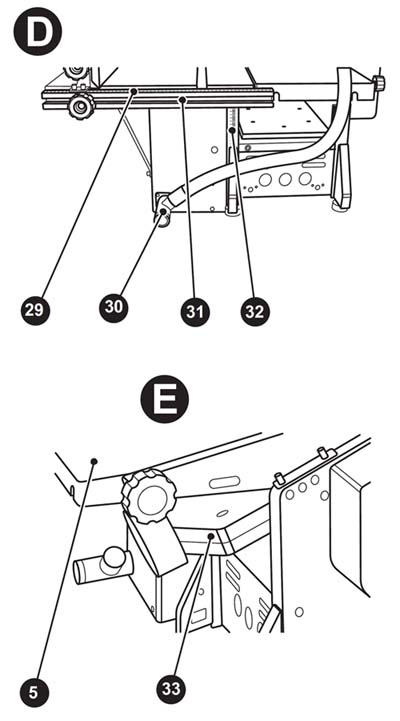 D

29 30 31 32

E

5 33